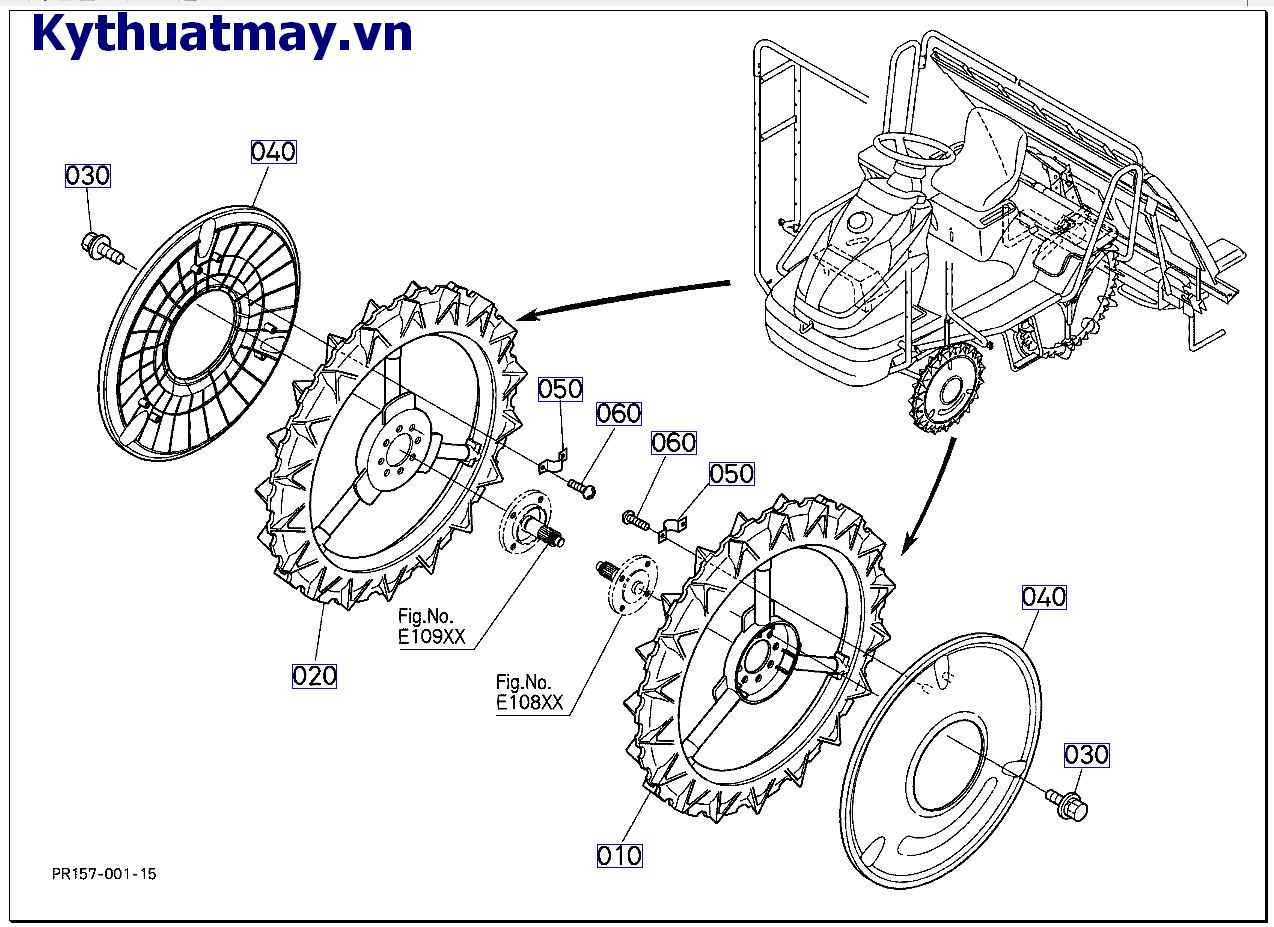 Kythuatmay.vn

030
040
050
060
060
050
Fig.No.
E109XX
020
Fig.No.
E108XX
040
030
010

PR157-001-15